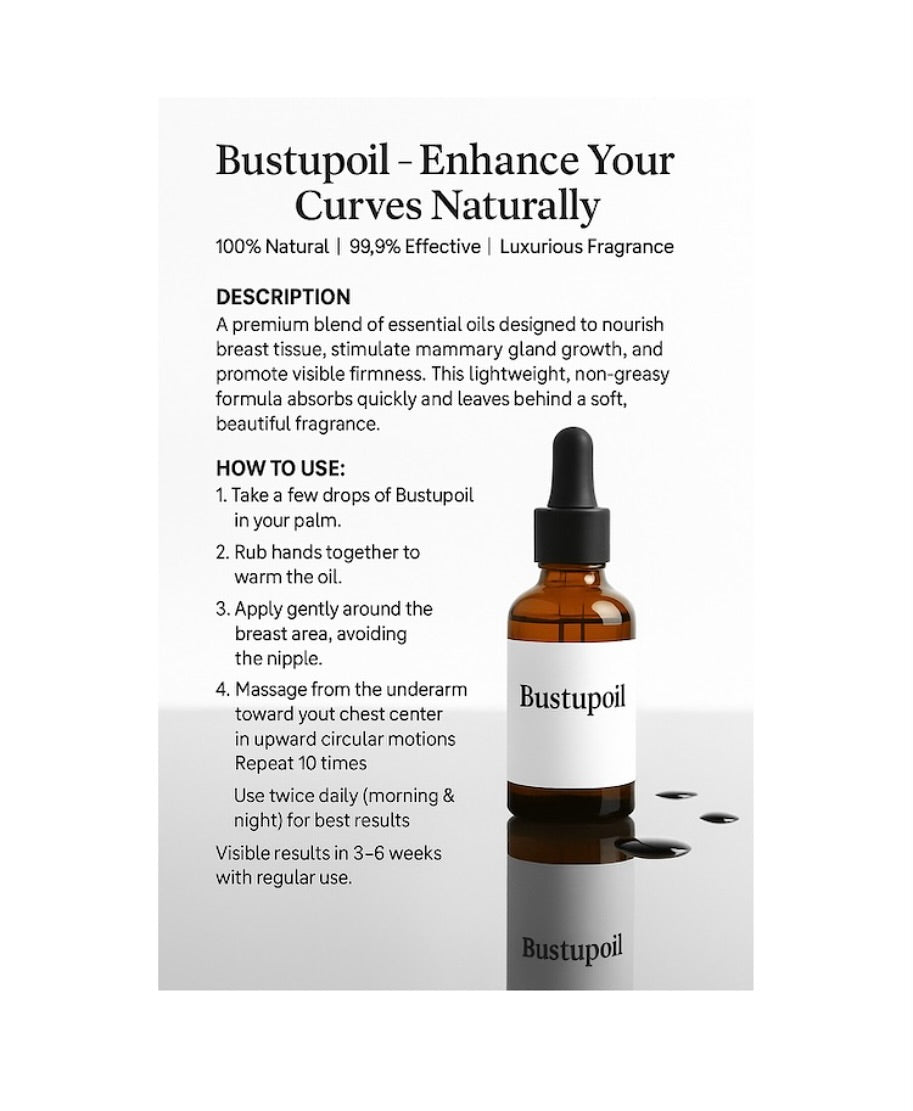 Bustupoil – Enhance Your Curves Naturally

100% Natural | 99,9% Effective | Luxurious Fragrance

DESCRIPTION
A premium blend of essential oils designed to nourish breast tissue, stimulate mammary gland growth, and promote visible firmness. This lightweight, non-greasy formula absorbs quickly and leaves behind a soft, beautiful fragrance.

HOW TO USE:
1. Take a few drops of Bustupoil in your palm.
2. Rub hands together to warm the oil.
3. Apply gently around the breast area, avoiding the nipple.
4. Massage from the underarm toward yout chest center in upward circular motions Repeat 10 times
Use twice daily (morning & night) for best results

Visible results in 3–6 weeks with regular use.

Bustupoil

Bustupoil